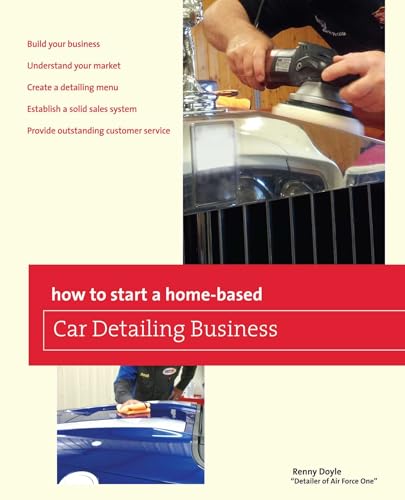 Build your business

Understand your market

Create a detailing menu

Establish a solid sales system

Provide outstanding customer service

how to start a home-based

Car Detailing Business

Renny Doyle
"Detailer of Air Force One"